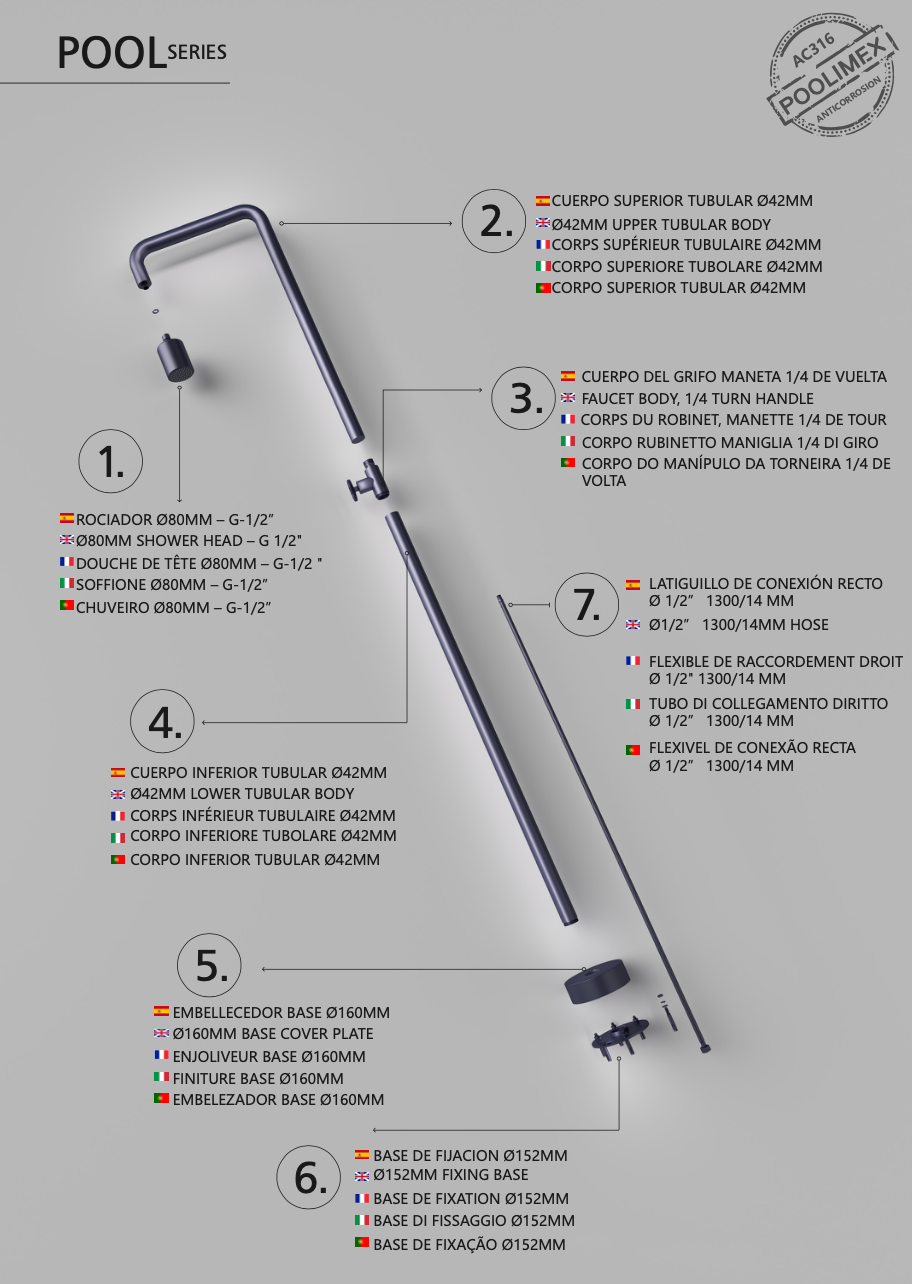 POOL SERIES

AC316
POOLIMEX
ANTICORROSION

2.
CUERPO SUPERIOR TUBULAR Ø42MM
Ø42MM UPPER TUBULAR BODY
CORPS SUPÉRIEUR TUBULAIRE Ø42MM
CORPO SUPERIORE TUBOLARE Ø42MM
CORPO SUPERIOR TUBULAR Ø42MM

3.
CUERPO DEL GRIFO MANETA 1/4 DE VUELTA
FAUCET BODY, 1/4 TURN HANDLE
CORPS DU ROBINET, MANETTE 1/4 DE TOUR
CORPO RUBINETTO MANIGLIA 1/4 DI GIRO
CORPO DO MANÍPULO DA TORNEIRA 1/4 DE VOLTA

1.
ROCIADOR Ø80MM – G-1/2”
Ø80MM SHOWER HEAD – G 1/2"
DOUCHE DE TÊTE Ø80MM – G-1/2 "
SOFFIONE Ø80MM – G-1/2”
CHUVEIRO Ø80MM – G-1/2”

7.
LATIGUILLO DE CONEXIÓN RECTO Ø 1/2” 1300/14 MM
Ø1/2” 1300/14MM HOSE
FLEXIBLE DE RACCORDEMENT DROIT Ø 1/2" 1300/14 MM
TUBO DI COLLEGAMENTO DIRITTO Ø 1/2” 1300/14 MM
FLEXIVEL DE CONEXÃO RECTA Ø 1/2” 1300/14 MM

4.
CUERPO INFERIOR TUBULAR Ø42MM
Ø42MM LOWER TUBULAR BODY
CORPS INFÉRIEUR TUBULAIRE Ø42MM
CORPO INFERIORE TUBOLARE Ø42MM
CORPO INFERIOR TUBULAR Ø42MM

5.
EMBELLECEDOR BASE Ø160MM
Ø160MM BASE COVER PLATE
ENJOLIVEUR BASE Ø160MM
FINITURE BASE Ø160MM
EMBELEZADOR BASE Ø160MM

6.
BASE DE FIJACION Ø152MM
Ø152MM FIXING BASE
BASE DE FIXATION Ø152MM
BASE DI FISSAGGIO Ø152MM
BASE DE FIXAÇÃO Ø152MM