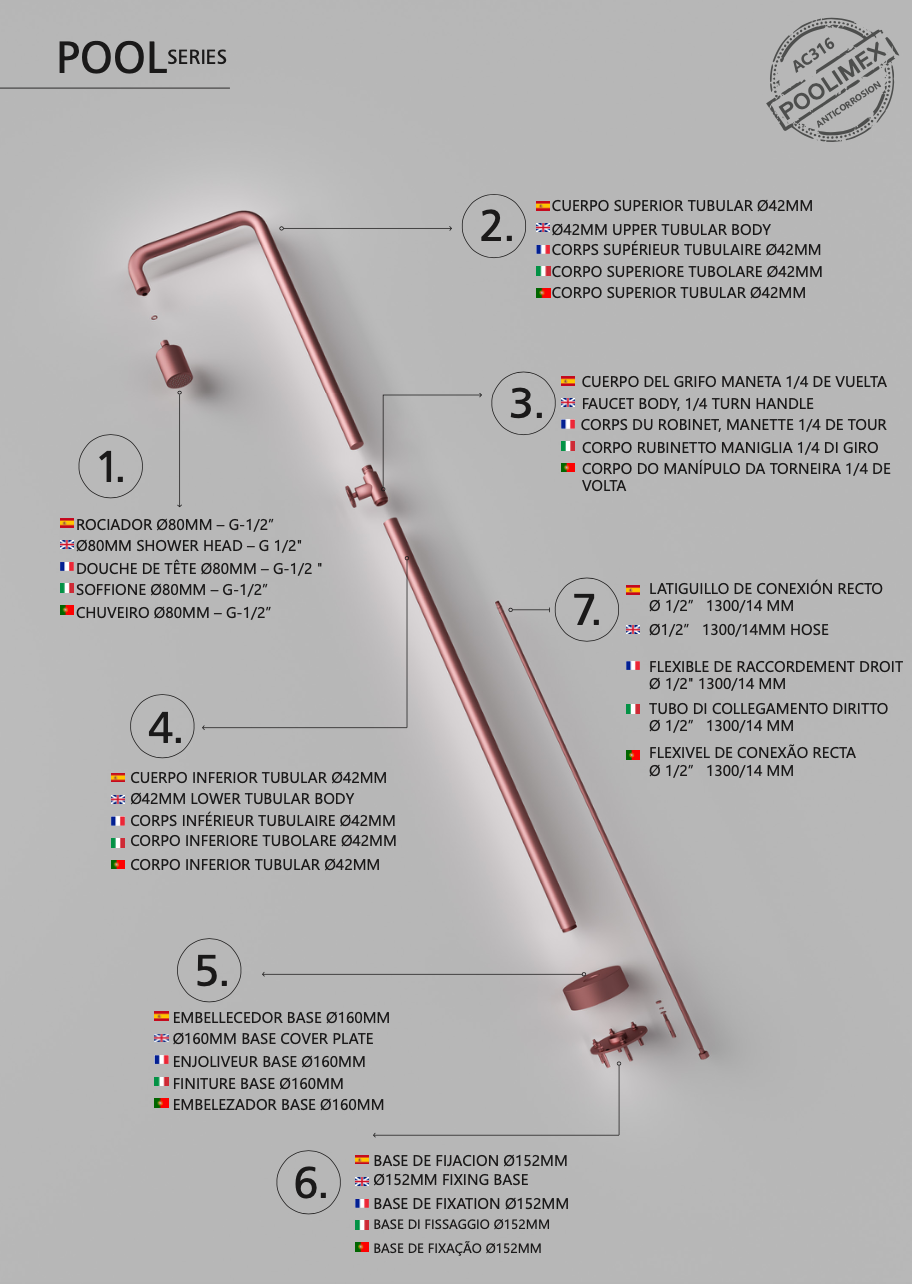 POOL SERIES

AC316 POOLIMEX ANTICORROSION

2.
CUERPO SUPERIOR TUBULAR Ø42MM
Ø42MM UPPER TUBULAR BODY
CORPS SUPÉRIEUR TUBULAIRE Ø42MM
CORPO SUPERIORE TUBOLARE Ø42MM
CORPO SUPERIOR TUBULAR Ø42MM

3.
CUERPO DEL GRIFO MANETA 1/4 DE VUELTA
FAUCET BODY, 1/4 TURN HANDLE
CORPS DU ROBINET, MANETTE 1/4 DE TOUR
CORPO RUBINETTO MANIGLIA 1/4 DI GIRO
CORPO DO MANÍPULO DA TORNEIRA 1/4 DE VOLTA

1.
ROCIADOR Ø80MM – G-1/2”
Ø80MM SHOWER HEAD – G 1/2"
DOUCHE DE TÊTE Ø80MM – G-1/2 "
SOFFIONE Ø80MM – G-1/2”
CHUVEIRO Ø80MM – G-1/2”

7.
LATIGUILLO DE CONEXIÓN RECTO Ø 1/2” 1300/14 MM
Ø1/2” 1300/14MM HOSE
FLEXIBLE DE RACCORDEMENT DROIT Ø 1/2" 1300/14 MM
TUBO DI COLLEGAMENTO DIRITTO Ø 1/2” 1300/14 MM
FLEXIVEL DE CONEXÃO RECTA Ø 1/2” 1300/14 MM

4.
CUERPO INFERIOR TUBULAR Ø42MM
Ø42MM LOWER TUBULAR BODY
CORPS INFÉRIEUR TUBULAIRE Ø42MM
CORPO INFERIORE TUBOLARE Ø42MM
CORPO INFERIOR TUBULAR Ø42MM

5.
EMBELLECEDOR BASE Ø160MM
Ø160MM BASE COVER PLATE
ENJOLIVEUR BASE Ø160MM
FINITURE BASE Ø160MM
EMBELEZADOR BASE Ø160MM

6.
BASE DE FIJACION Ø152MM
Ø152MM FIXING BASE
BASE DE FIXATION Ø152MM
BASE DI FISSAGGIO Ø152MM
BASE DE FIXAÇÃO Ø152MM