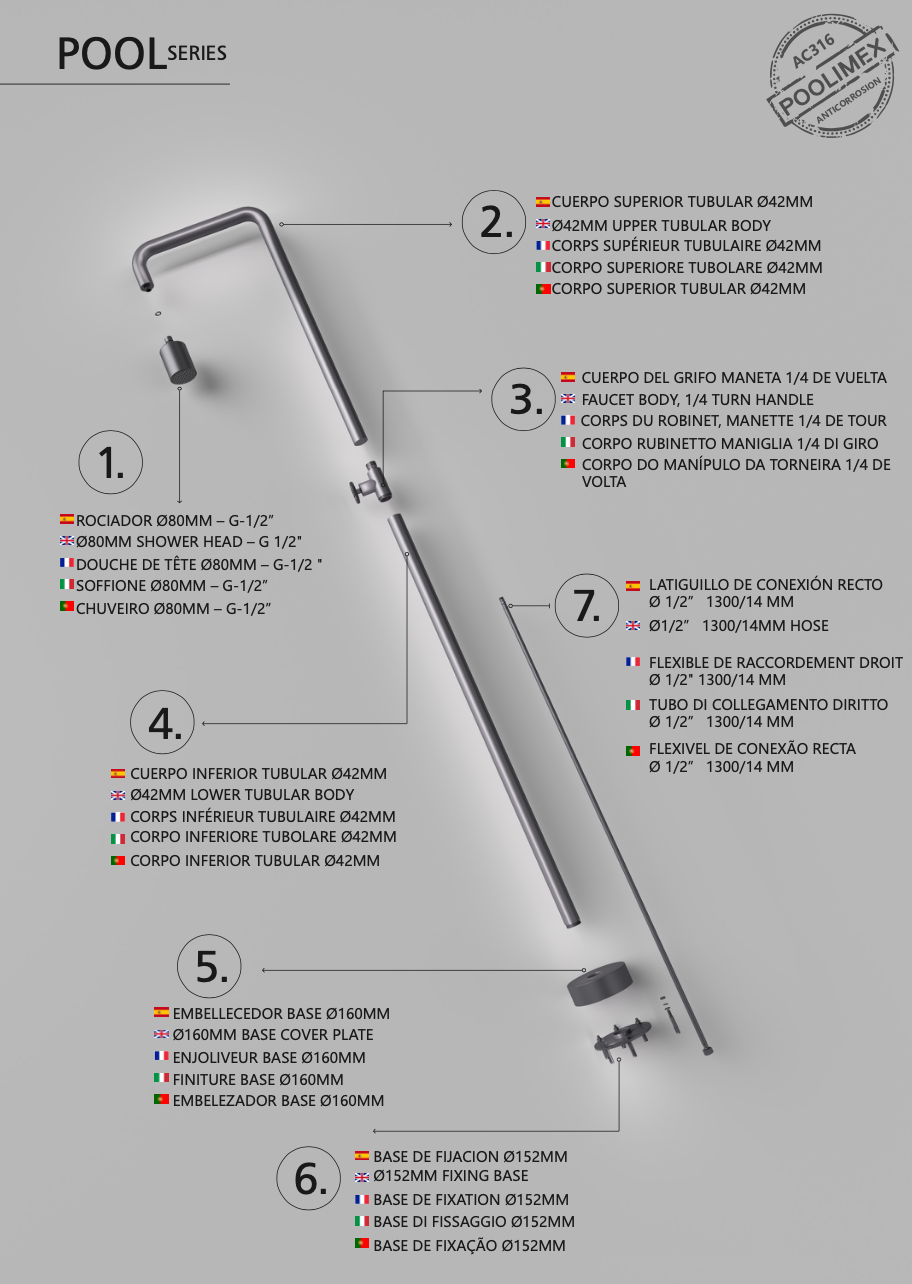 POOL SERIES

AC316
POOLIMEX
ANTICORROSION

2.
CUERPO SUPERIOR TUBULAR Ø42MM
Ø42MM UPPER TUBULAR BODY
CORPS SUPÉRIEUR TUBULAIRE Ø42MM
CORPO SUPERIORE TUBOLARE Ø42MM
CORPO SUPERIOR TUBULAR Ø42MM

3.
CUERPO DEL GRIFO MANETA 1/4 DE VUELTA
FAUCET BODY, 1/4 TURN HANDLE
CORPS DU ROBINET, MANETTE 1/4 DE TOUR
CORPO RUBINETTO MANIGLIA 1/4 DI GIRO
CORPO DO MANÍPULO DA TORNEIRA 1/4 DE VOLTA

1.
ROCIADOR Ø80MM – G-1/2”
Ø80MM SHOWER HEAD – G 1/2"
DOUCHE DE TÊTE Ø80MM – G-1/2 "
SOFFIONE Ø80MM – G-1/2”
CHUVEIRO Ø80MM – G-1/2”

7.
LATIGUILLO DE CONEXIÓN RECTO Ø 1/2” 1300/14 MM
Ø1/2” 1300/14MM HOSE
FLEXIBLE DE RACCORDEMENT DROIT Ø 1/2" 1300/14 MM
TUBO DI COLLEGAMENTO DIRITTO Ø 1/2” 1300/14 MM
FLEXIVEL DE CONEXÃO RECTA Ø 1/2” 1300/14 MM

4.
CUERPO INFERIOR TUBULAR Ø42MM
Ø42MM LOWER TUBULAR BODY
CORPS INFÉRIEUR TUBULAIRE Ø42MM
CORPO INFERIORE TUBOLARE Ø42MM
CORPO INFERIOR TUBULAR Ø42MM

5.
EMBELLECEDOR BASE Ø160MM
Ø160MM BASE COVER PLATE
ENJOLIVEUR BASE Ø160MM
FINITURE BASE Ø160MM
EMBELEZADOR BASE Ø160MM

6.
BASE DE FIJACION Ø152MM
Ø152MM FIXING BASE
BASE DE FIXATION Ø152MM
BASE DI FISSAGGIO Ø152MM
BASE DE FIXAÇÃO Ø152MM