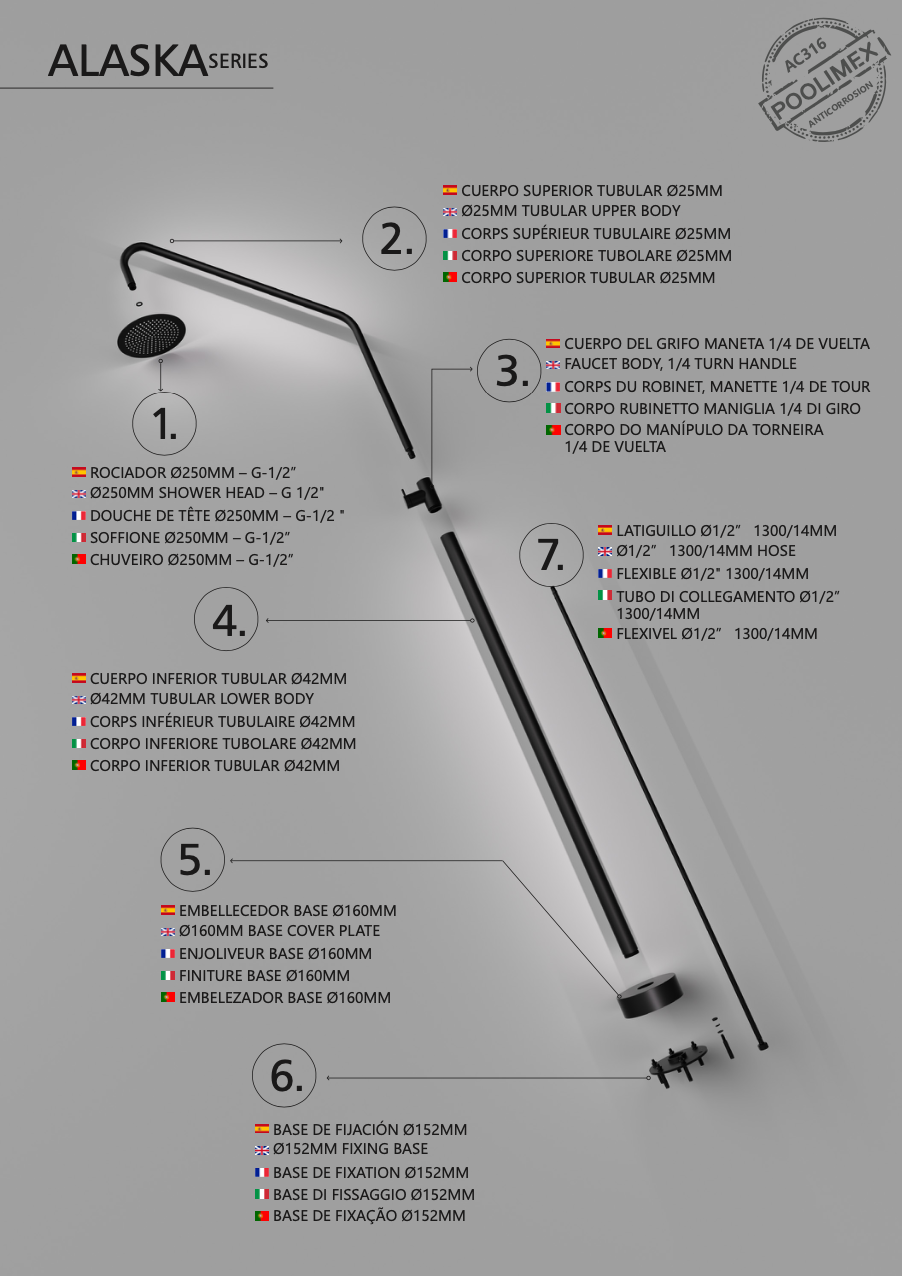 ALASKA SERIES

AC316
POOLIMEX
ANTICORROSION

2.

CUERPO SUPERIOR TUBULAR Ø25MM
Ø25MM TUBULAR UPPER BODY
CORPS SUPÉRIEUR TUBULAIRE Ø25MM
CORPO SUPERIORE TUBOLARE Ø25MM
CORPO SUPERIOR TUBULAR Ø25MM

3.

CUERPO DEL GRIFO MANETA 1/4 DE VUELTA
FAUCET BODY, 1/4 TURN HANDLE
CORPS DU ROBINET, MANETTE 1/4 DE TOUR
CORPO RUBINETTO MANIGLIA 1/4 DI GIRO
CORPO DO MANÍPULO DA TORNEIRA 1/4 DE VUELTA

1.

ROCIADOR Ø250MM – G-1/2”
Ø250MM SHOWER HEAD – G 1/2"
DOUCHE DE TÊTE Ø250MM – G-1/2 "
SOFFIONE Ø250MM – G-1/2”
CHUVEIRO Ø250MM – G-1/2”

7.

LATIGUILLO Ø1/2” 1300/14MM
Ø1/2” 1300/14MM HOSE
FLEXIBLE Ø1/2" 1300/14MM
TUBO DI COLLEGAMENTO Ø1/2” 1300/14MM
FLEXIVEL Ø1/2” 1300/14MM

4.

CUERPO INFERIOR TUBULAR Ø42MM
Ø42MM TUBULAR LOWER BODY
CORPS INFÉRIEUR TUBULAIRE Ø42MM
CORPO INFERIORE TUBOLARE Ø42MM
CORPO INFERIOR TUBULAR Ø42MM

5.

EMBELLECEDOR BASE Ø160MM
Ø160MM BASE COVER PLATE
ENJOLIVEUR BASE Ø160MM
FINITURE BASE Ø160MM
EMBELEZADOR BASE Ø160MM

6.

BASE DE FIJACIÓN Ø152MM
Ø152MM FIXING BASE
BASE DE FIXATION Ø152MM
BASE DI FISSAGGIO Ø152MM
BASE DE FIXAÇÃO Ø152MM