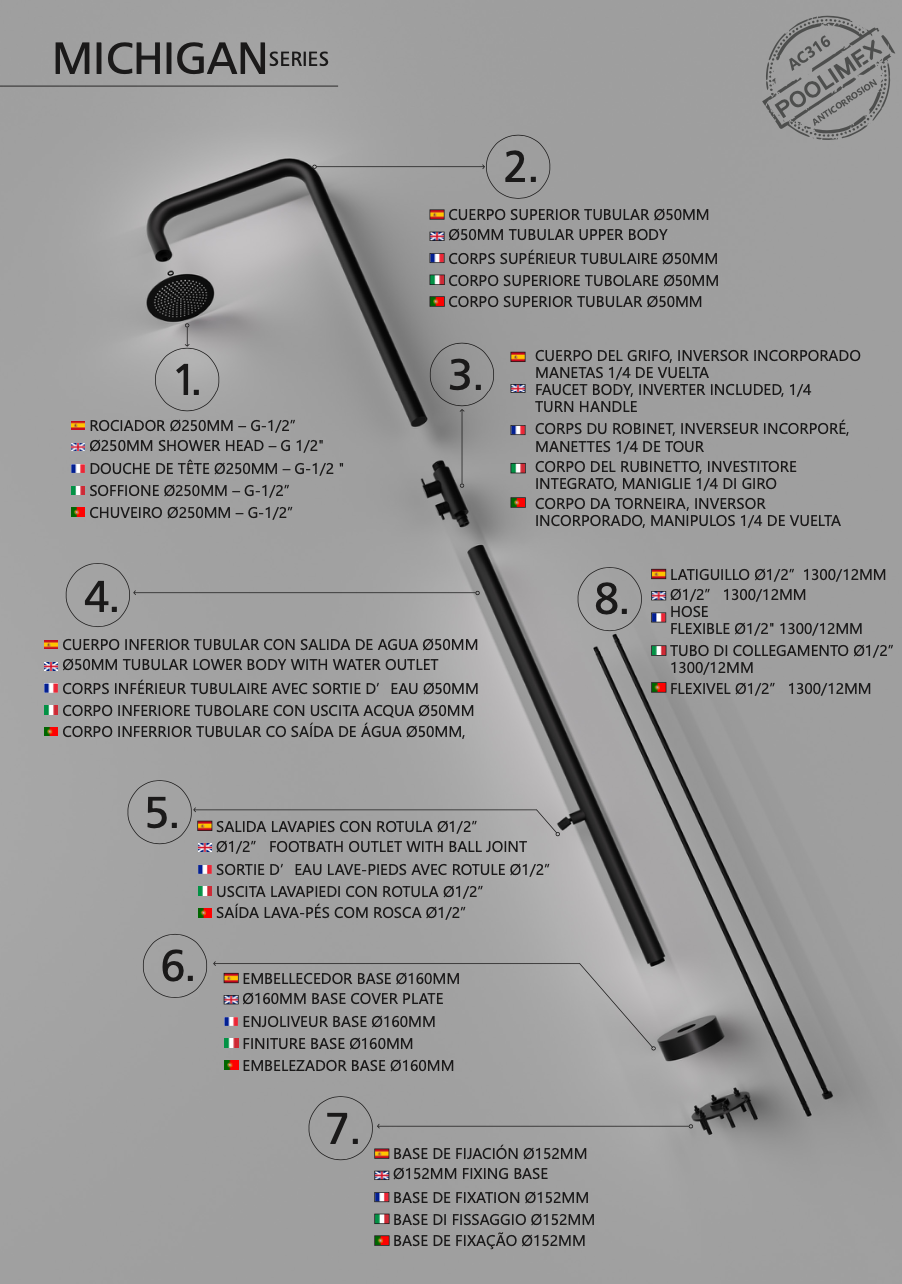 MICHIGAN SERIES

AC316 POOLIMEX ANTICORROSION

2.

CUERPO SUPERIOR TUBULAR Ø50MM
Ø50MM TUBULAR UPPER BODY
CORPS SUPÉRIEUR TUBULAIRE Ø50MM
CORPO SUPERIORE TUBOLARE Ø50MM
CORPO SUPERIOR TUBULAR Ø50MM

1.

ROCIADOR Ø250MM – G-1/2”
Ø250MM SHOWER HEAD – G 1/2"
DOUCHE DE TÊTE Ø250MM – G-1/2 "
SOFFIONE Ø250MM – G-1/2”
CHUVEIRO Ø250MM – G-1/2”

3.

CUERPO DEL GRIFO, INVERSOR INCORPORADO MANETAS 1/4 DE VUELTA
FAUCET BODY, INVERTER INCLUDED, 1/4 TURN HANDLE
CORPS DU ROBINET, INVERSEUR INCORPORÉ, MANETTES 1/4 DE TOUR
CORPO DEL RUBINETTO, INVESTITORE INTEGRATO, MANIGLIE 1/4 DI GIRO
CORPO DA TORNEIRA, INVERSOR INCORPORADO, MANIPULOS 1/4 DE VUELTA

4.

CUERPO INFERIOR TUBULAR CON SALIDA DE AGUA Ø50MM
Ø50MM TUBULAR LOWER BODY WITH WATER OUTLET
CORPS INFÉRIEUR TUBULAIRE AVEC SORTIE D’ EAU Ø50MM
CORPO INFERIORE TUBOLARE CON USCITA ACQUA Ø50MM
CORPO INFERRIOR TUBULAR CO SAÍDA DE ÁGUA Ø50MM,

8.

LATIGUILLO Ø1/2” 1300/12MM
Ø1/2” 1300/12MM HOSE
FLEXIBLE Ø1/2" 1300/12MM
TUBO DI COLLEGAMENTO Ø1/2” 1300/12MM
FLEXIVEL Ø1/2” 1300/12MM

5.

SALIDA LAVAPIES CON ROTULA Ø1/2”
Ø1/2” FOOTBATH OUTLET WITH BALL JOINT
SORTIE D’ EAU LAVE-PIEDS AVEC ROTULE Ø1/2”
USCITA LAVAPIEDI CON ROTULA Ø1/2”
SAÍDA LAVA-PÉS COM ROSCA Ø1/2”

6.

EMBELLECEDOR BASE Ø160MM
Ø160MM BASE COVER PLATE
ENJOLIVEUR BASE Ø160MM
FINITURE BASE Ø160MM
EMBELEZADOR BASE Ø160MM

7.

BASE DE FIJACIÓN Ø152MM
Ø152MM FIXING BASE
BASE DE FIXATION Ø152MM
BASE DI FISSAGGIO Ø152MM
BASE DE FIXAÇÃO Ø152MM