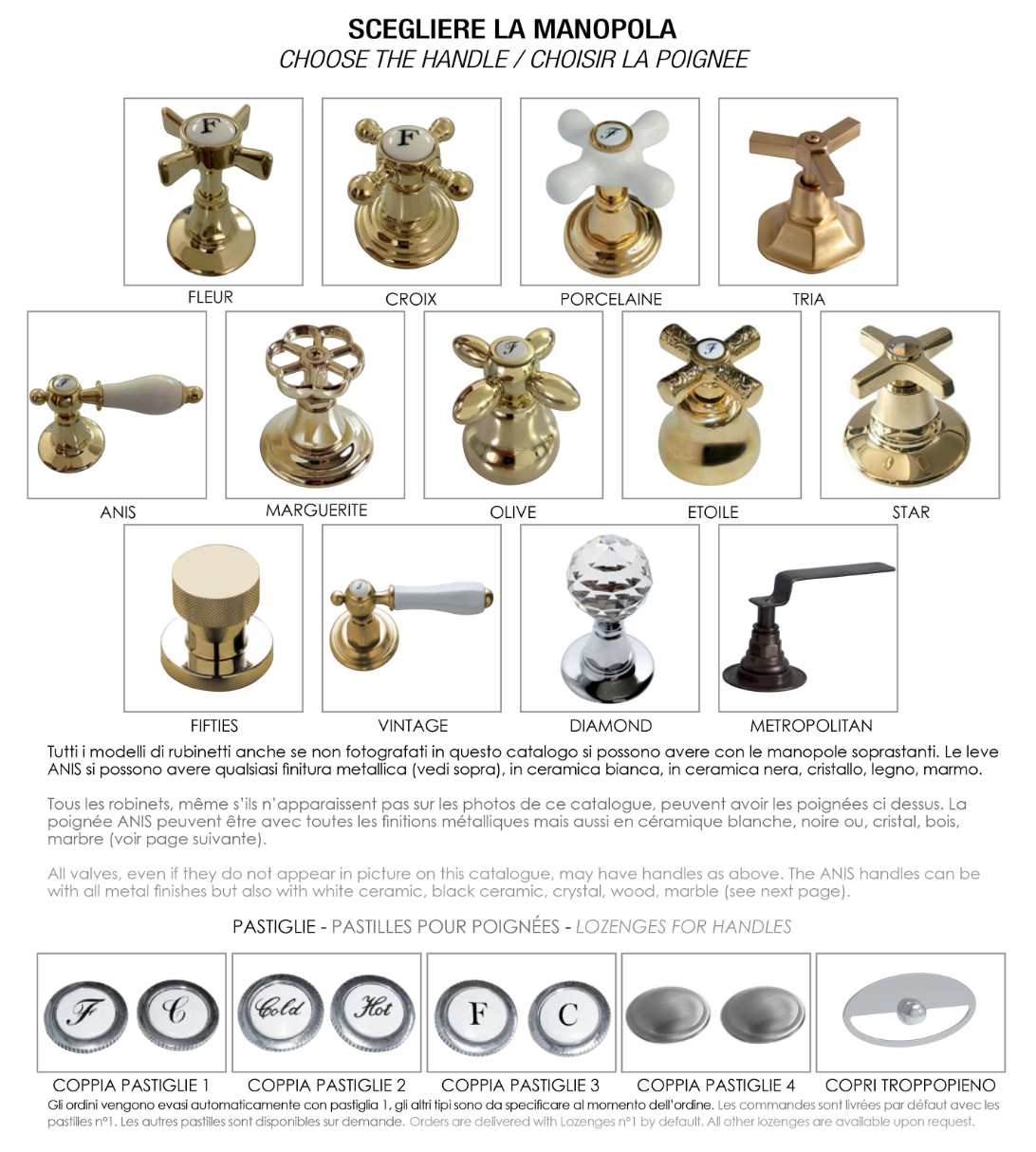 SCEGLIERE LA MANOPOLA
CHOOSE THE HANDLE / CHOISIR LA POIGNEE

F
FLEUR

F
CROIX

F
PORCELAINE

TRIA

F
ANIS

MARGUERITE

F
OLIVE

F
ETOILE

STAR

FIFTIES

VINTAGE

DIAMOND

METROPOLITAN

Tutti i modelli di rubinetti anche se non fotografati in questo catalogo si possono avere con le manopole soprastanti. Le leve ANIS si possono avere qualsiasi finitura metallica (vedi sopra), in ceramica bianca, in ceramica nera, cristallo, legno, marmo.

Tous les robinets, même s'ils n'apparaissent pas sur les photos de ce catalogue, peuvent avoir les poignées ci dessus. La poignée ANIS peuvent être avec toutes les finitions métalliques mais aussi en céramique blanche, noire ou, cristal, bois, marbre (voir page suivante).

All valves, even if they do not appear in picture on this catalogue, may have handles as above. The ANIS handles can be with all metal finishes but also with white ceramic, black ceramic, crystal, wood, marble (see next page).

PASTIGLIE - PASTILLES POUR POIGNÉES - LOZENGES FOR HANDLES

F C
COPPIA PASTIGLIE 1

Cold Hot
COPPIA PASTIGLIE 2

F C
COPPIA PASTIGLIE 3

COPPIA PASTIGLIE 4

COPRI TROPPOPIENO

Gli ordini vengono evasi automaticamente con pastiglia 1, gli altri tipi sono da specificare al momento dell'ordine. Les commandes sont livrées par défaut avec les pastilles n°1. Les autres pastilles sont disponibles sur demande. Orders are delivered with Lozenges n°1 by default. All other lozenges are available upon request.