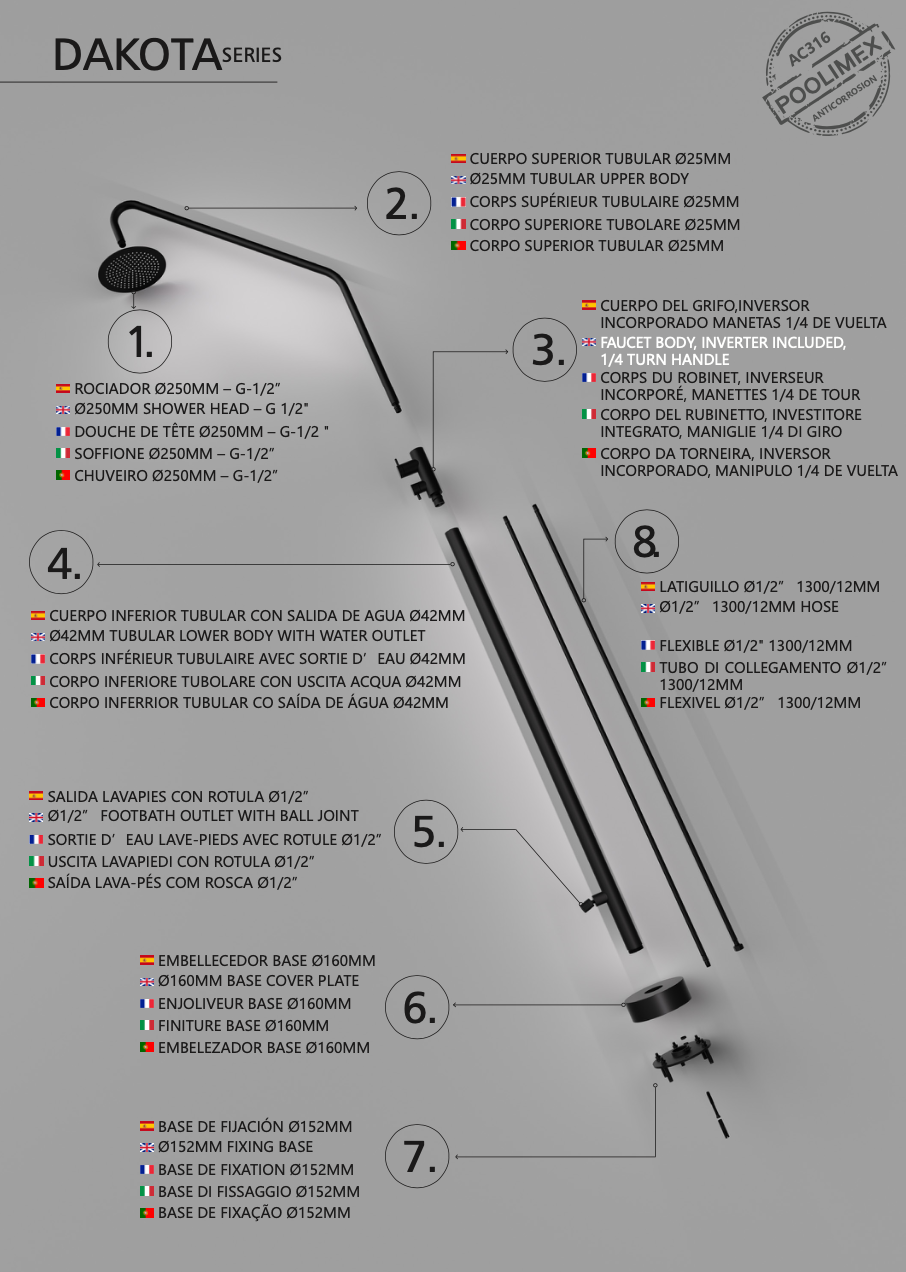 DAKOTA SERIES

AC316 POOLIMEX ANTICORROSION

2.
CUERPO SUPERIOR TUBULAR Ø25MM
Ø25MM TUBULAR UPPER BODY
CORPS SUPÉRIEUR TUBULAIRE Ø25MM
CORPO SUPERIORE TUBOLARE Ø25MM
CORPO SUPERIOR TUBULAR Ø25MM

1.
ROCIADOR Ø250MM – G-1/2”
Ø250MM SHOWER HEAD – G 1/2"
DOUCHE DE TÊTE Ø250MM – G-1/2 "
SOFFIONE Ø250MM – G-1/2”
CHUVEIRO Ø250MM – G-1/2”

3.
CUERPO DEL GRIFO,INVERSOR INCORPORADO MANETAS 1/4 DE VUELTA
FAUCET BODY, INVERTER INCLUDED, 1/4 TURN HANDLE
CORPS DU ROBINET, INVERSEUR INCORPORÉ, MANETTES 1/4 DE TOUR
CORPO DEL RUBINETTO, INVESTITORE INTEGRATO, MANIGLIE 1/4 DI GIRO
CORPO DA TORNEIRA, INVERSOR INCORPORADO, MANIPULO 1/4 DE VUELTA

4.
CUERPO INFERIOR TUBULAR CON SALIDA DE AGUA Ø42MM
Ø42MM TUBULAR LOWER BODY WITH WATER OUTLET
CORPS INFÉRIEUR TUBULAIRE AVEC SORTIE D’EAU Ø42MM
CORPO INFERIORE TUBOLARE CON USCITA ACQUA Ø42MM
CORPO INFERRIOR TUBULAR CO SAÍDA DE ÁGUA Ø42MM

8.
LATIGUILLO Ø1/2” 1300/12MM
Ø1/2” 1300/12MM HOSE
FLEXIBLE Ø1/2" 1300/12MM
TUBO DI COLLEGAMENTO Ø1/2” 1300/12MM
FLEXIVEL Ø1/2” 1300/12MM

5.
SALIDA LAVAPIES CON ROTULA Ø1/2”
Ø1/2” FOOTBATH OUTLET WITH BALL JOINT
SORTIE D’EAU LAVE-PIEDS AVEC ROTULE Ø1/2”
USCITA LAVAPIEDI CON ROTULA Ø1/2”
SAÍDA LAVA-PÉS COM ROSCA Ø1/2”

6.
EMBELLECEDOR BASE Ø160MM
Ø160MM BASE COVER PLATE
ENJOLIVEUR BASE Ø160MM
FINITURE BASE Ø160MM
EMBELEZADOR BASE Ø160MM

7.
BASE DE FIJACIÓN Ø152MM
Ø152MM FIXING BASE
BASE DE FIXATION Ø152MM
BASE DI FISSAGGIO Ø152MM
BASE DE FIXAÇÃO Ø152MM