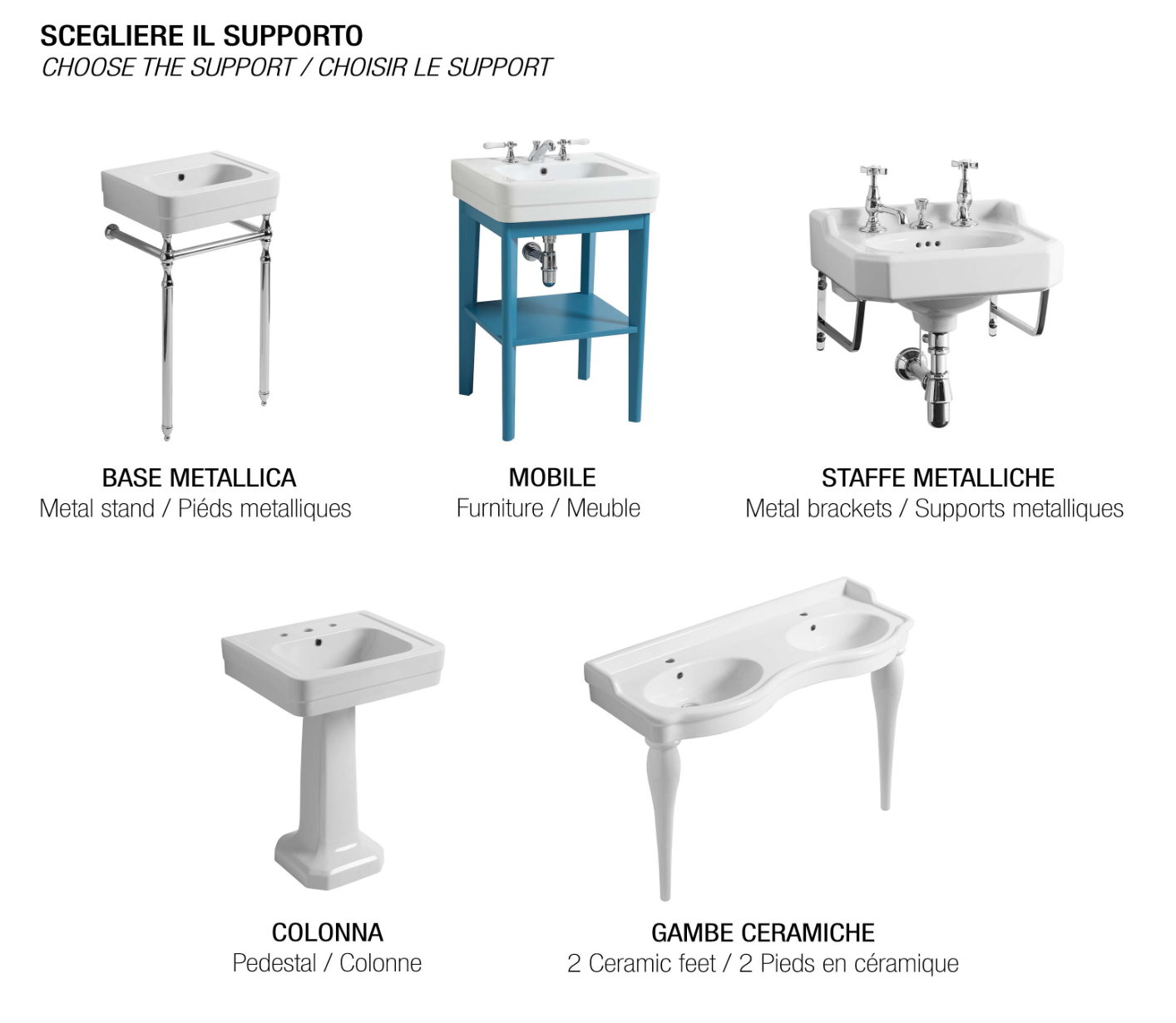 SCEGLIERE IL SUPPORTO
CHOOSE THE SUPPORT / CHOISIR LE SUPPORT

BASE METALLICA
Metal stand / Piéds metalliques

MOBILE
Furniture / Meuble

STAFFE METALLICHE
Metal brackets / Supports metalliques

COLONNA
Pedestal / Colonne

GAMBE CERAMICHE
2 Ceramic feet / 2 Pieds en céramique