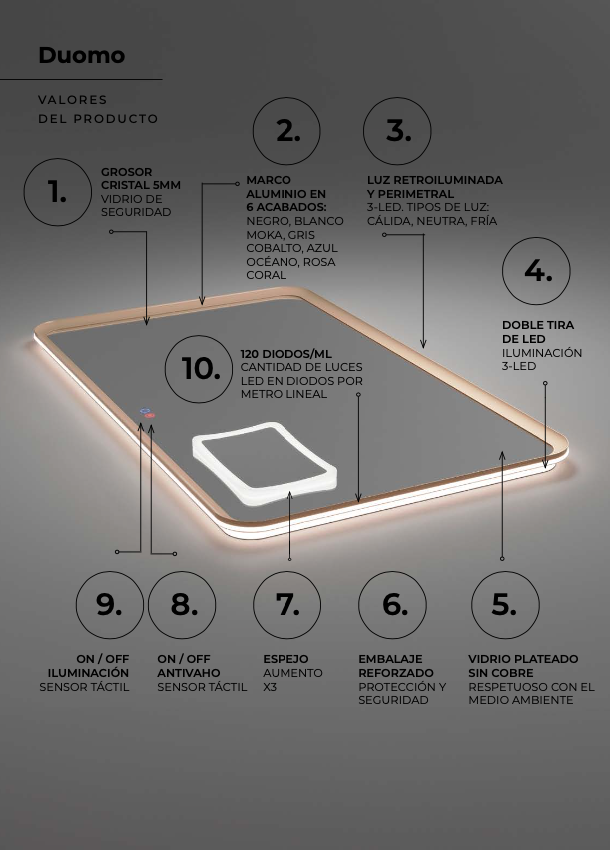 Duomo

VALORES DEL PRODUCTO

1.
GROSOR CRISTAL 5MM
VIDRIO DE SEGURIDAD

2.
MARCO ALUMINIO EN 6 ACABADOS:
NEGRO, BLANCO MOKA, GRIS COBALTO, AZUL OCÉANO, ROSA CORAL

3.
LUZ RETROILUMINADA Y PERIMETRAL
3-LED. TIPOS DE LUZ: CÁLIDA, NEUTRA, FRÍA

4.
DOBLE TIRA DE LED
ILUMINACIÓN 3-LED

10.
120 DIODOS/ML
CANTIDAD DE LUCES LED EN DIODOS POR METRO LINEAL

9.
ON / OFF ILUMINACIÓN
SENSOR TÁCTIL

8.
ON / OFF ANTIVAHO
SENSOR TÁCTIL

7.
ESPEJO
AUMENTO X3

6.
EMBALAJE REFORZADO
PROTECCIÓN Y SEGURIDAD

5.
VIDRIO PLATEADO SIN COBRE
RESPETUOSO CON EL MEDIO AMBIENTE